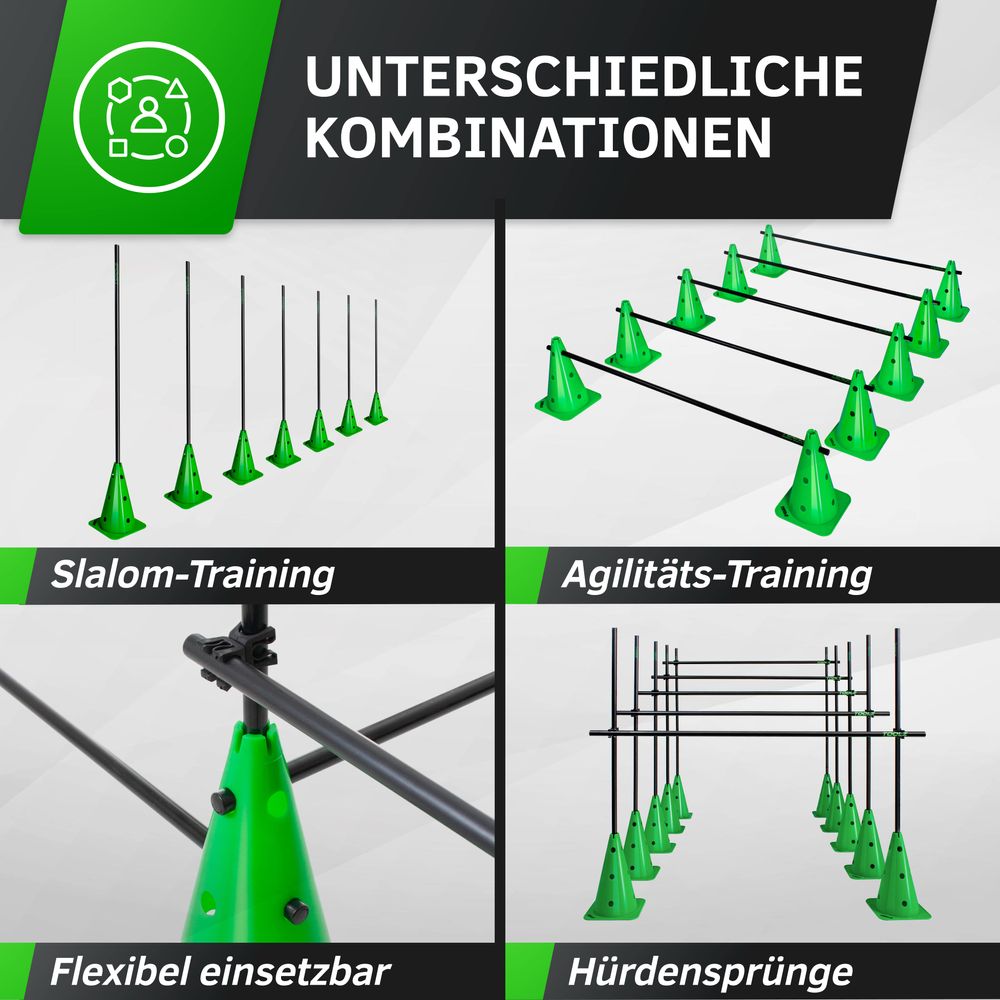 UNTERSCHIEDLICHE KOMBINATIONEN

Slalom-Training

Agilitäts-Training

Flexibel einsetzbar

Hürdensprünge